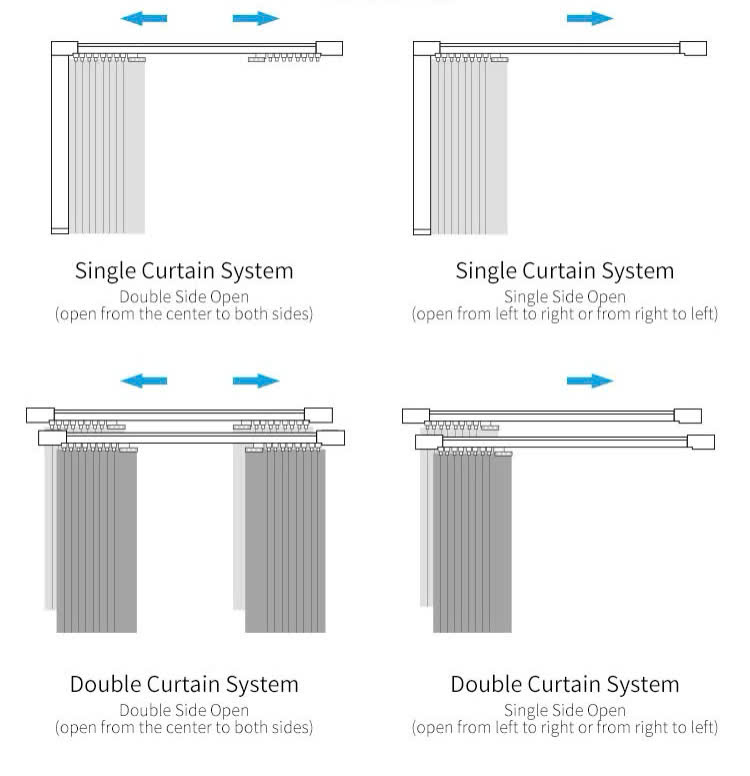 Single Curtain System
Double Side Open
(open from the center to both sides)

Single Curtain System
Single Side Open
(open from left to right or from right to left)

Double Curtain System
Double Side Open
(open from the center to both sides)

Double Curtain System
Single Side Open
(open from left to right or from right to left)